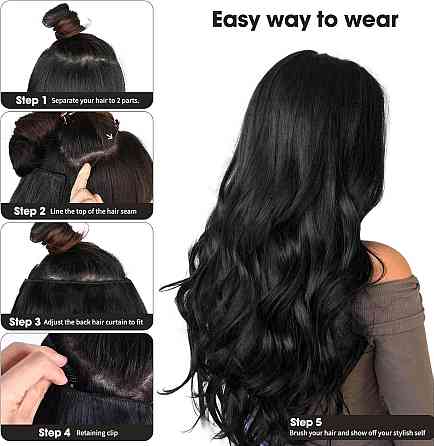 Easy way to wear

Step 1 Separate your hair to 2 parts.

Step 2 Line the top of the hair seam

Step 3 Adjust the back hair curtain to fit

Step 4 Retaining clip

Step 5
Brush your hair and show off your stylish self