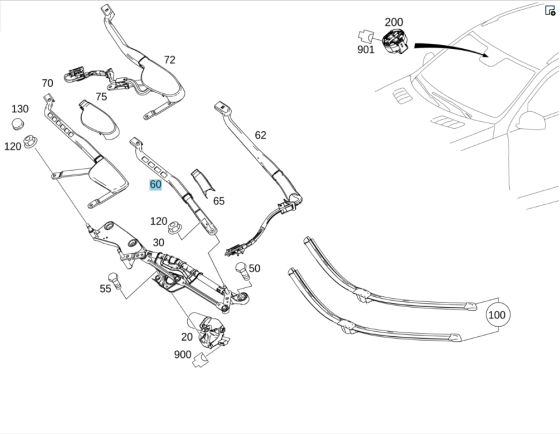 200
901
72
70
75
130
120
62
60
65
120
30
50
55
100
20
900