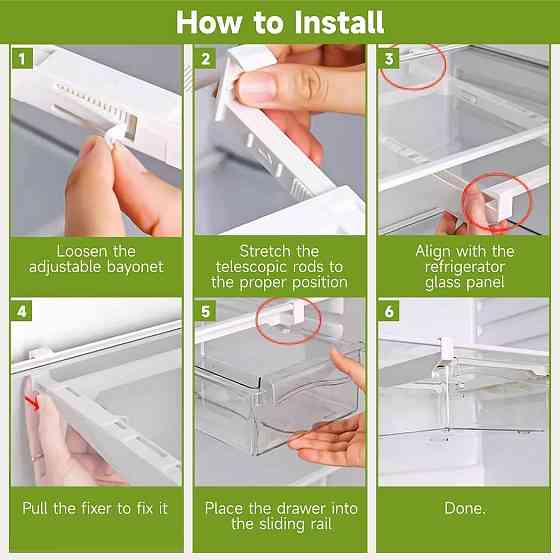 How to Install

1

Loosen the adjustable bayonet

2

Stretch the telescopic rods to the proper position

3

Align with the refrigerator glass panel

4

Pull the fixer to fix it

5

Place the drawer into the sliding rail

6

Done.