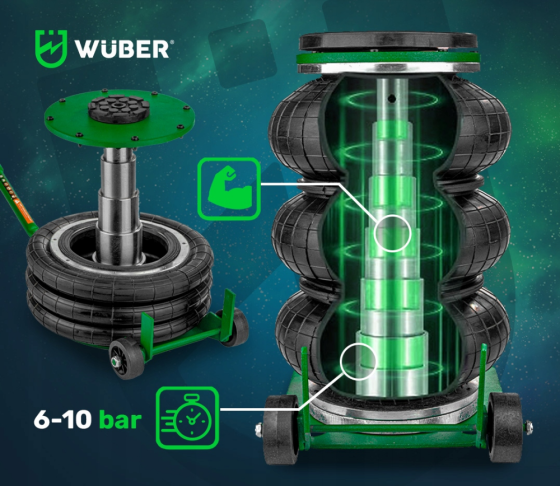 WÜBER®

6-10 bar