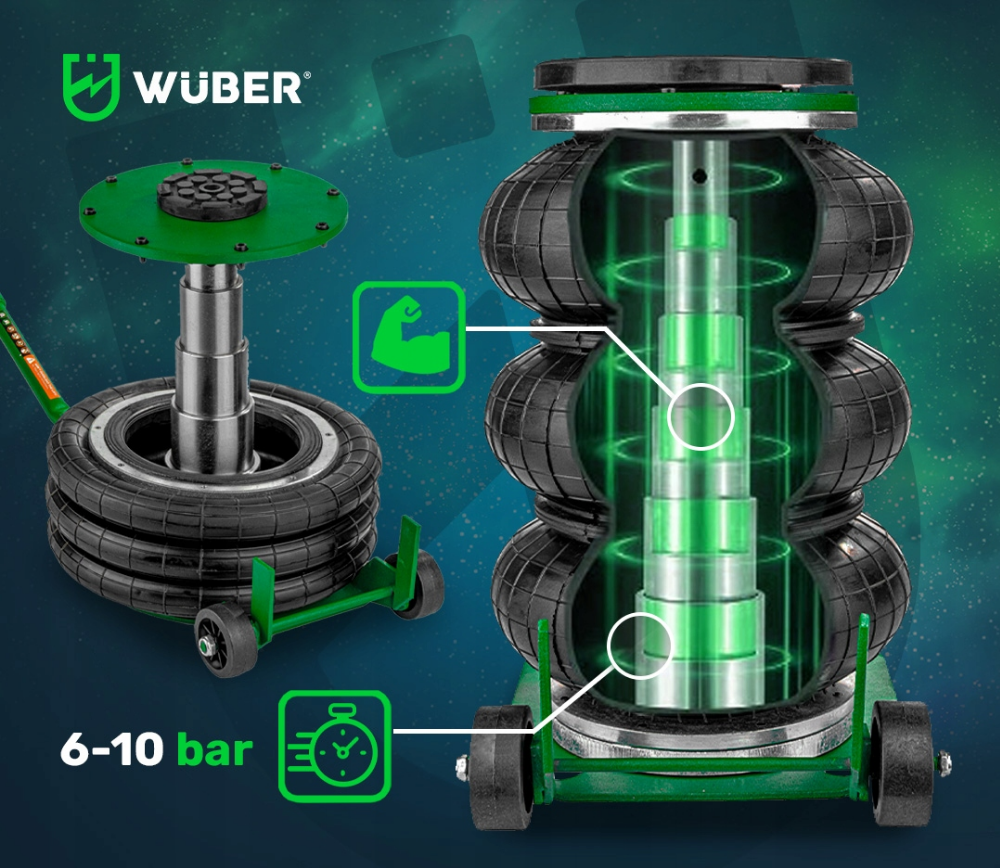 WÜBER®

6-10 bar