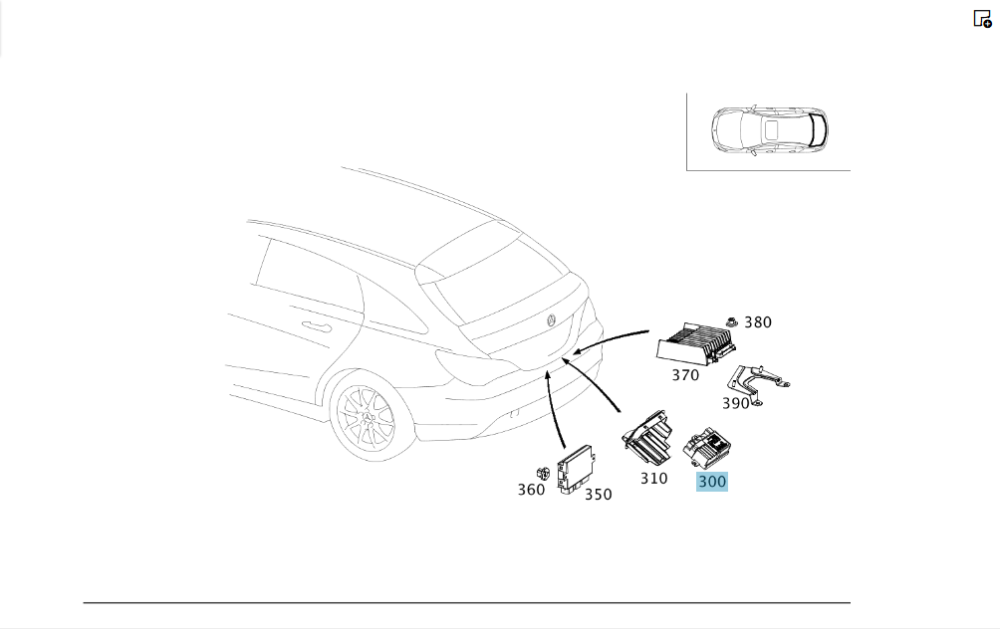 380

370

390

310

300

360

350