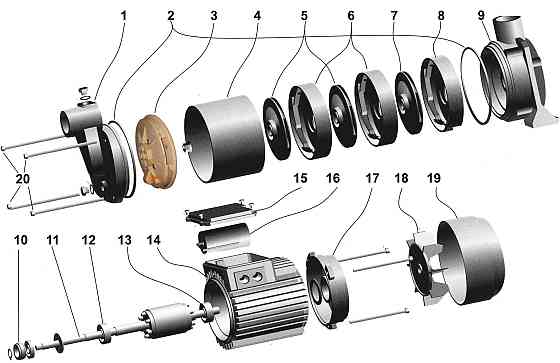 1 2 3 4 5 6 7 8 9

20

15 16 17 18 19

10 11 12 13 14