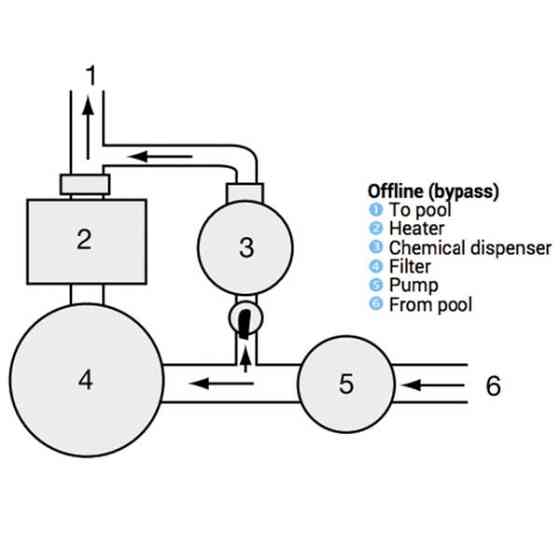 1

2

3

4

5

6

Offline (bypass)
1 To pool
2 Heater
3 Chemical dispenser
4 Filter
5 Pump
6 From pool