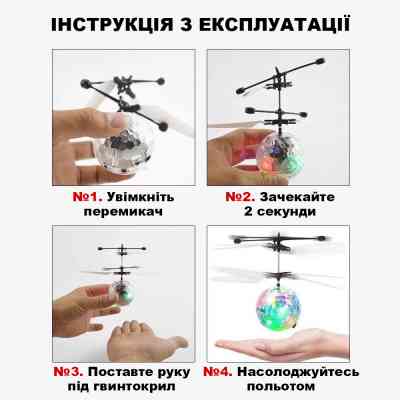 ІНСТРУКЦІЯ З ЕКСПЛУАТАЦІЇ

№1. Увімкніть перемикач

№2. Зачекайте 2 секунди

№3. Поставте руку під гвинтокрил

№4. Насолоджуйтесь польотом