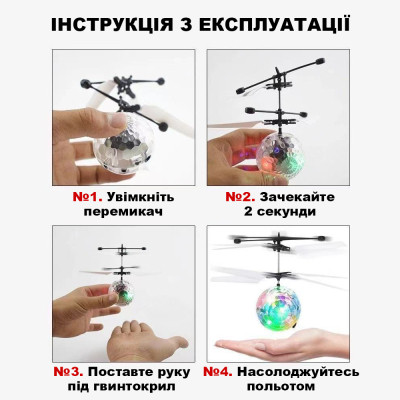 ІНСТРУКЦІЯ З ЕКСПЛУАТАЦІЇ

№1. Увімкніть перемикач

№2. Зачекайте 2 секунди

№3. Поставте руку під гвинтокрил

№4. Насолоджуйтесь польотом