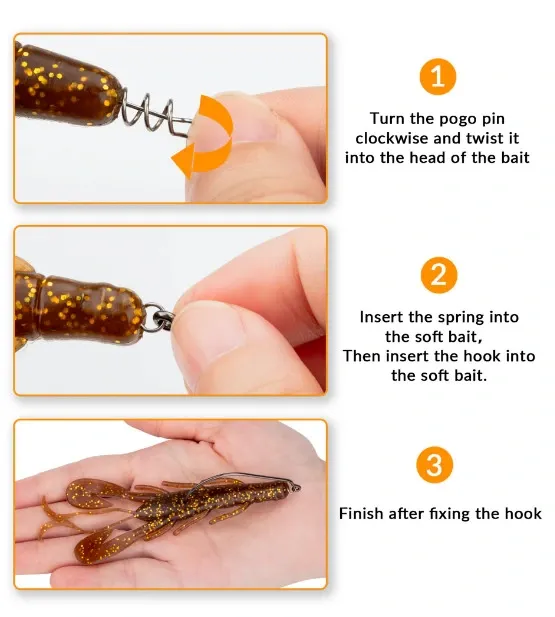 1

Turn the pogo pin clockwise and twist it into the head of the bait

2

Insert the spring into the soft bait,
Then insert the hook into the soft bait.

3

Finish after fixing the hook