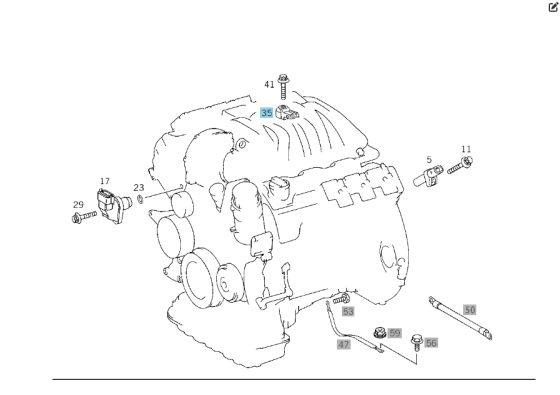 41
35
11
5
17
23
29
53
50
59
47
56