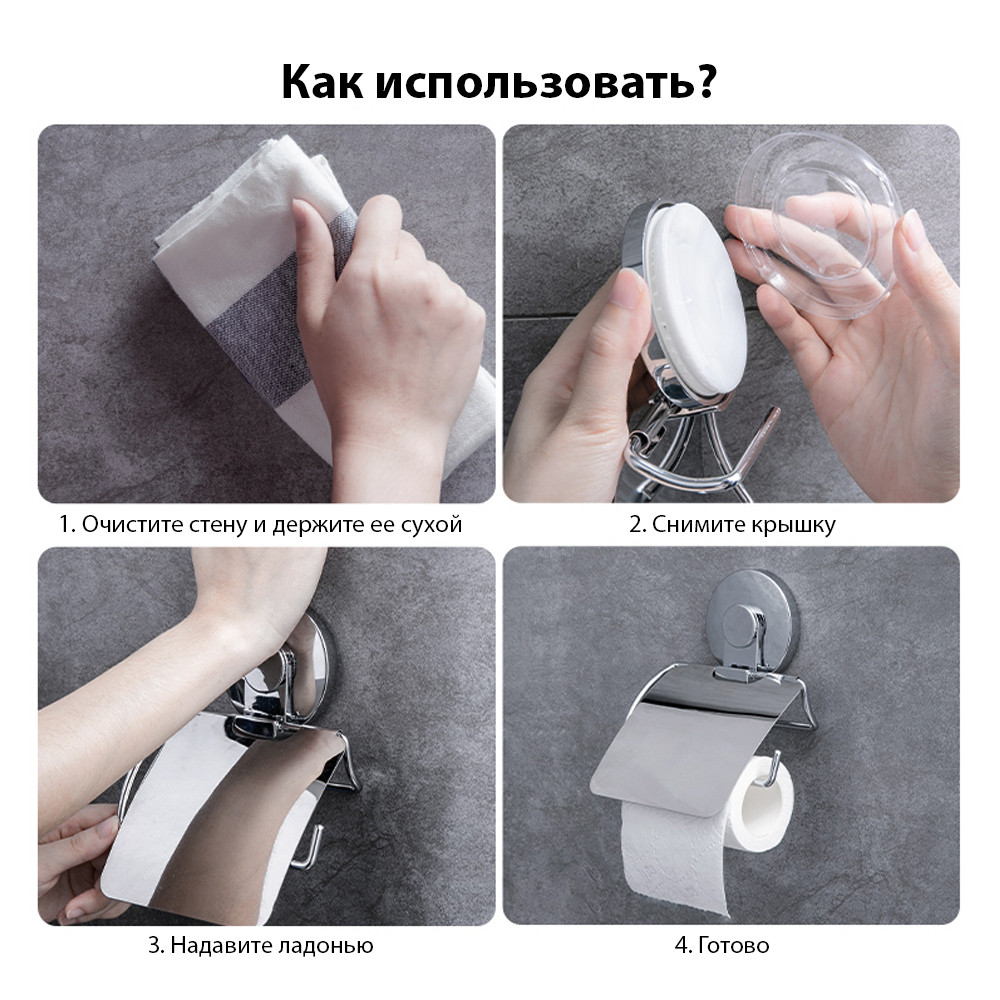 Как использовать?

1. Очистите стену и держите ее сухой

2. Снимите крышку

3. Надавите ладонью

4. Готово