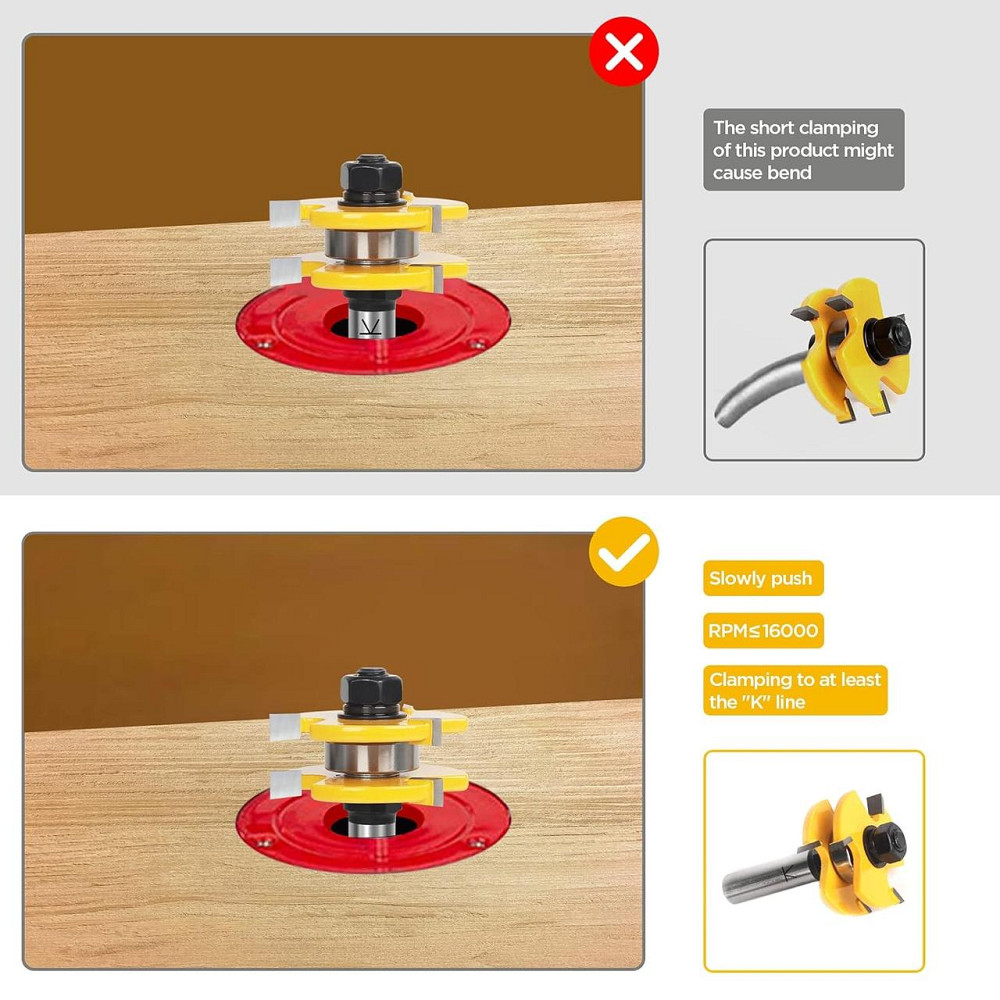 The short clamping of this product might cause bend

K

Slowly push

RPM≤16000

Clamping to at least the "K" line

K