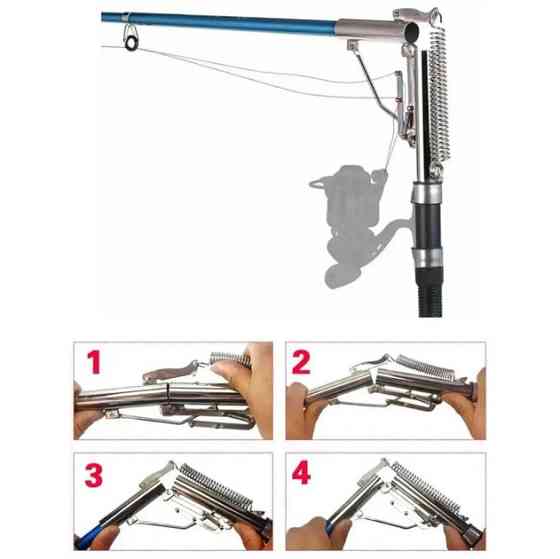 1

2

3

4