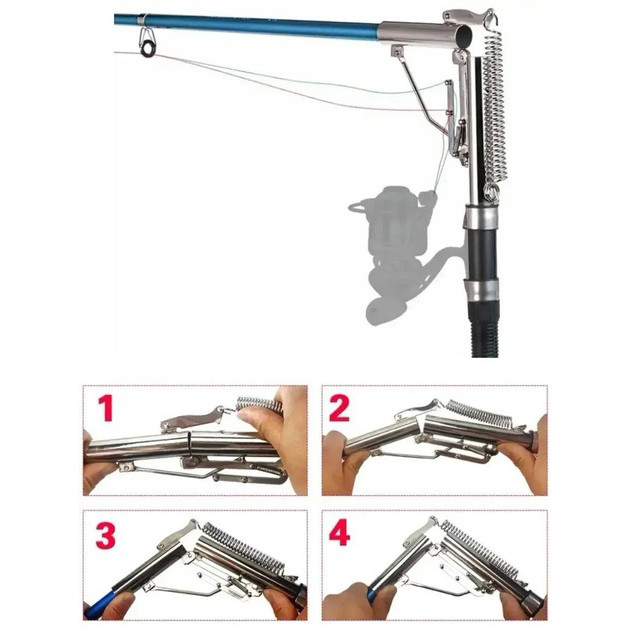 1

2

3

4