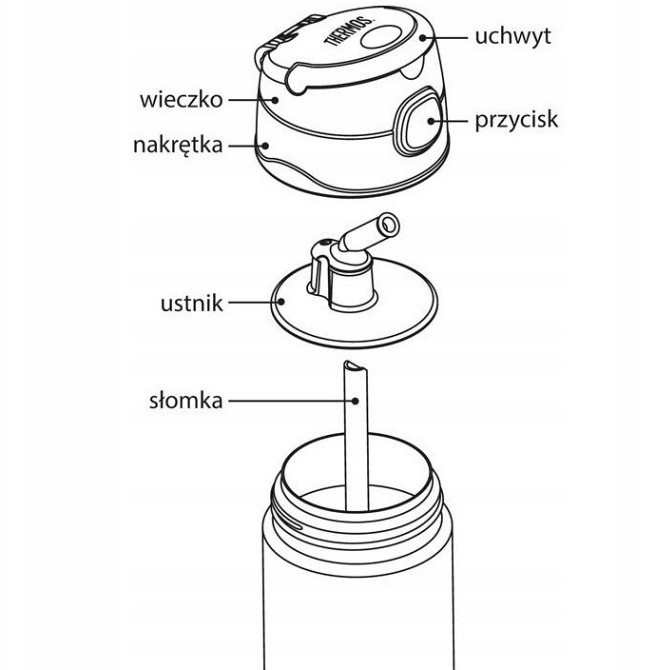 THERMOS.

uchwyt

wieczko

przycisk

nakrętka

ustnik

słomka