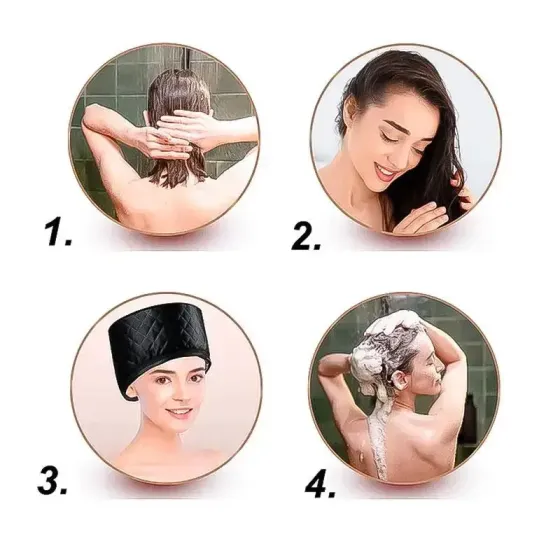 1.

2.

3.

4.