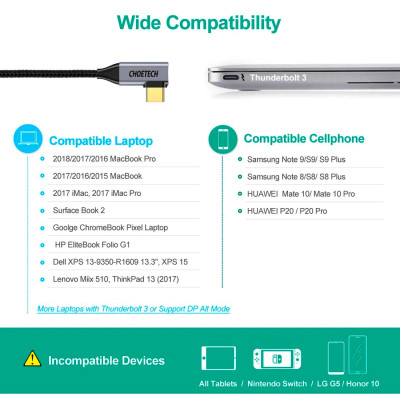 Wide Compatibility

CHOETECH

Thunderbolt 3

Compatible Laptop

2018/2017/2016 MacBook Pro

2017/2016/2015 MacBook

2017 iMac, 2017 iMac Pro

Surface Book 2

Goolge ChromeBook Pixel Laptop

HP EliteBook Folio G1

Dell XPS 13-9350-R1609 13.3", XPS 15

Lenovo Miix 510, ThinkPad 13 (2017)

More Laptops with Thunderbolt 3 or Support DP Alt Mode

Compatible Cellphone

Samsung Note 9/S9/ S9 Plus

Samsung Note 8/S8/ S8 Plus

HUAWEI Mate 10/ Mate 10 Pro

HUAWEI P20 / P20 Pro

Incompatible Devices

All Tablets / Nintendo Switch / LG G5 / Honor 10