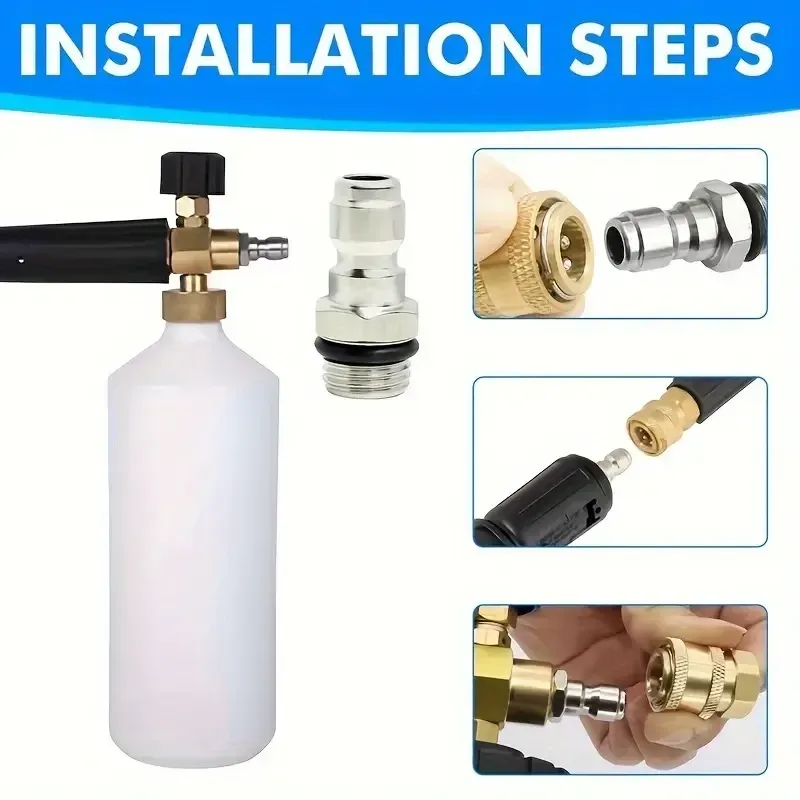 INSTALLATION STEPS