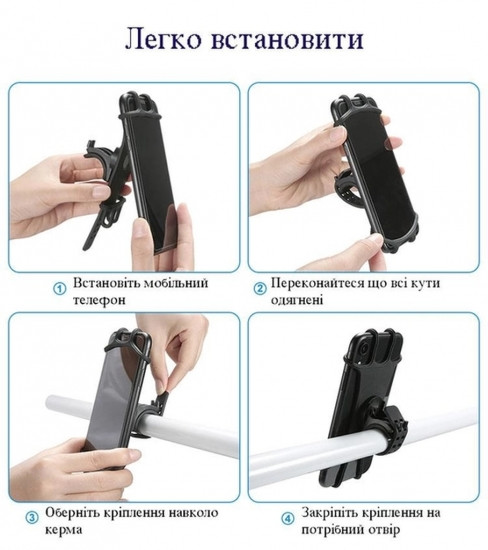 Легко встановити

① Встановіть мобільний телефон

② Переконайтеся що всі кути одягнені

③ Оберніть кріплення навколо керма

④ Закріпіть кріплення на потрібний отвір