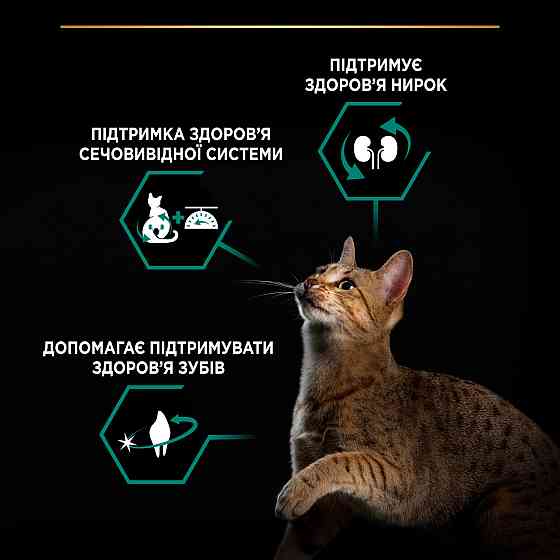 ПІДТРИМУЄ ЗДОРОВ'Я НИРОК

ПІДТРИМКА ЗДОРОВ'Я СЕЧОВИВІДНОЇ СИСТЕМИ

ДОПОМАГАЄ ПІДТРИМУВАТИ ЗДОРОВ'Я ЗУБІВ