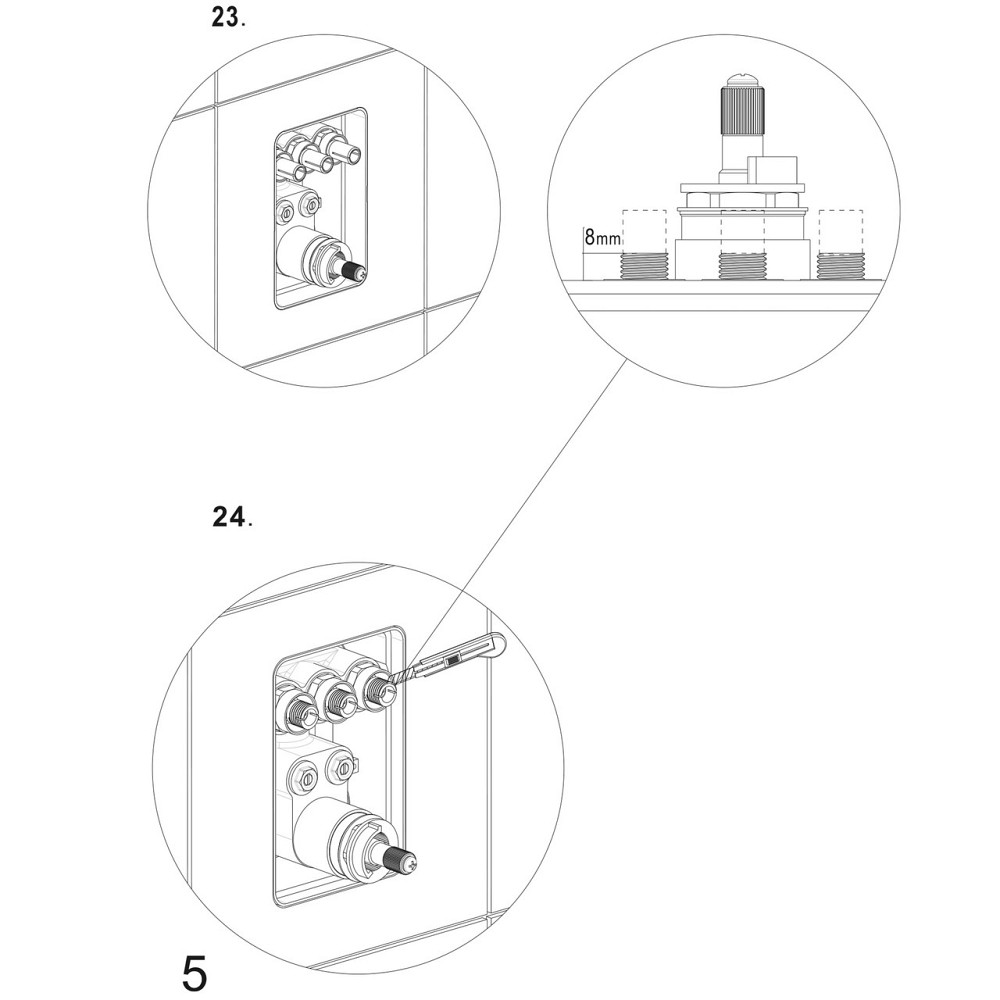 23.

8mm

24.

5