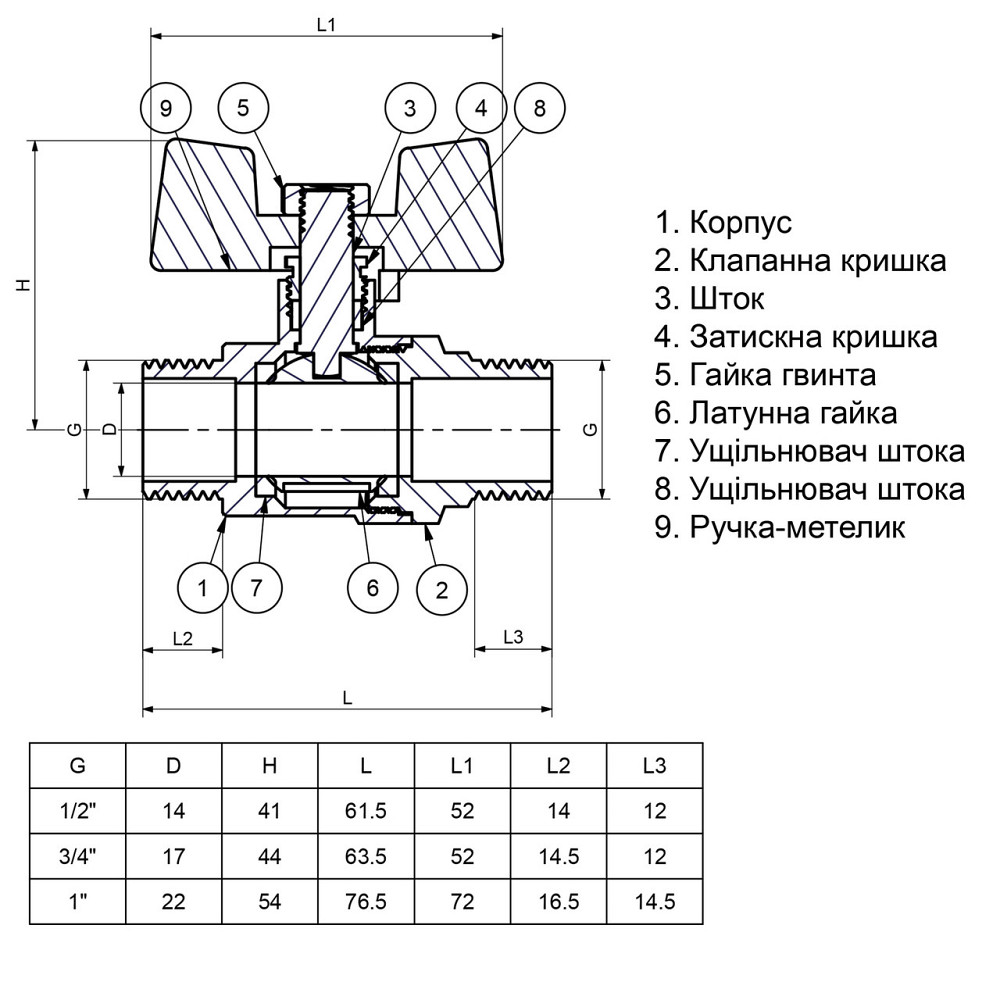 L1

9 5 3 4 8

H

G D G

1 7 6 2

L2 L3

L

1. Корпус
2. Клапанна кришка
3. Шток
4. Затискна кришка
5. Гайка гвинта
6. Латунна гайка
7. Ущільнювач штока
8. Ущільнювач штока
9. Ручка-метелик

| G | D | H | L | L1 | L2 | L3 |
|---|---|---|---|---|---|---|
| 1/2" | 14 | 41 | 61.5 | 52 | 14 | 12 |
| 3/4" | 17 | 44 | 63.5 | 52 | 14.5 | 12 |
| 1" | 22 | 54 | 76.5 | 72 | 16.5 | 14.5 |