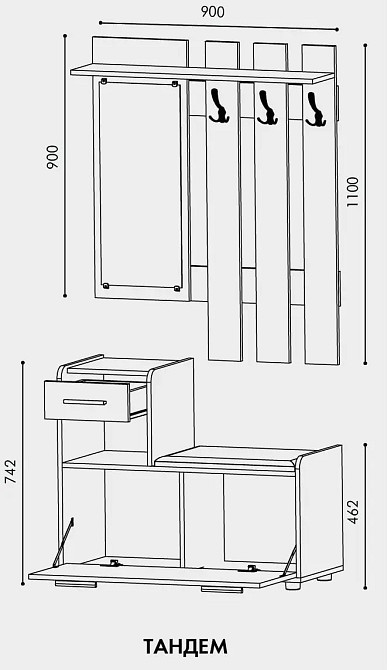 900

900

1100

742

462

ТАНДЕМ