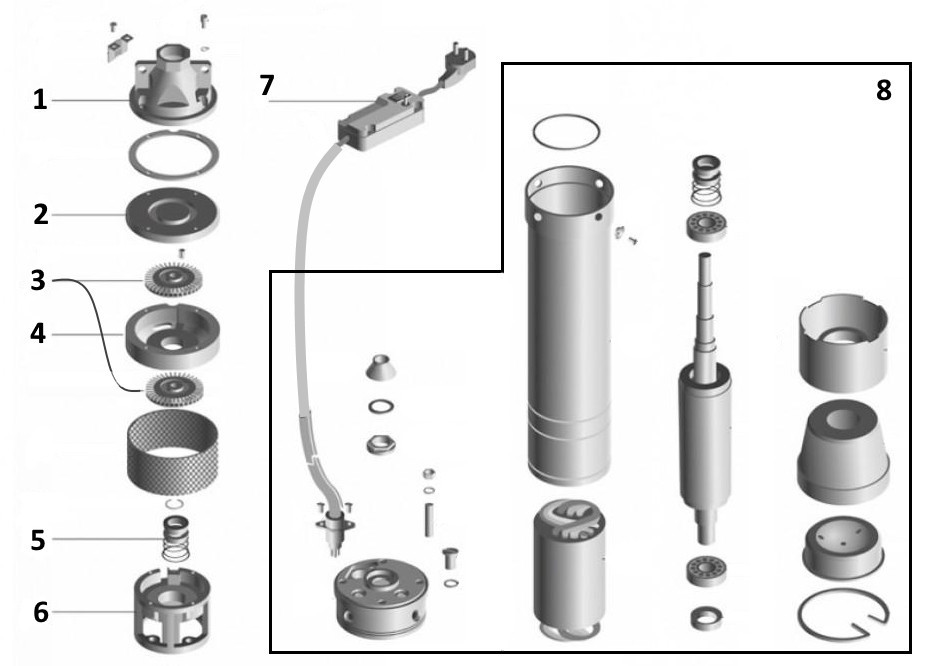 1
2
3
4
5
6
7
8