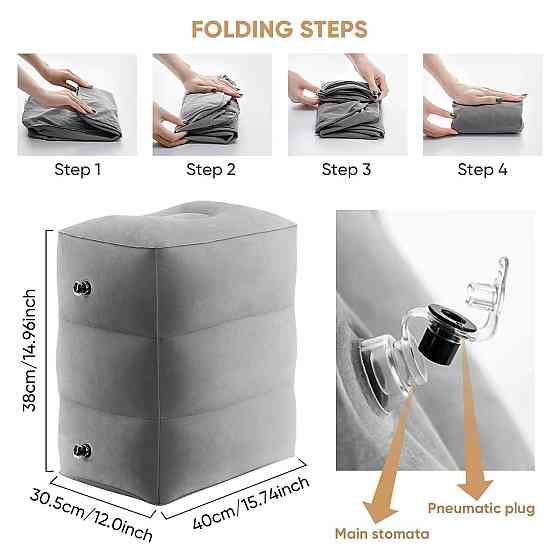 FOLDING STEPS

Step 1

Step 2

Step 3

Step 4

38cm/14.96inch

30.5cm/12.0inch

40cm/15.74inch

Pneumatic plug

Main stomata