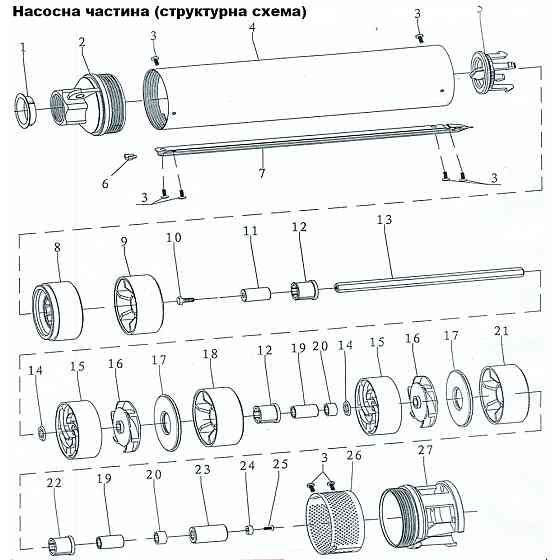 Насосна частина (структурна схема)

1 2 3 4 3 5
6 7 3 3
8 9 10 11 12 13
14 15 16 17 18 12 19 20 14 15 16 17 21
22 19 20 23 24 25 3 26 27