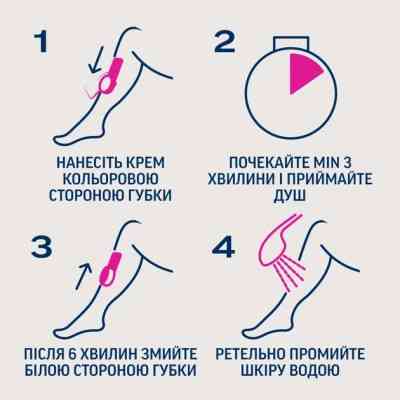 1

НАНЕСІТЬ КРЕМ КОЛЬОРОВОЮ СТОРОНОЮ ГУБКИ

2

ПОЧЕКАЙТЕ MIN 3 ХВИЛИНИ І ПРИЙМАЙТЕ ДУШ

3

ПІСЛЯ 6 ХВИЛИН ЗМИЙТЕ БІЛОЮ СТОРОНОЮ ГУБКИ

4

РЕТЕЛЬНО ПРОМИЙТЕ ШКІРУ ВОДОЮ