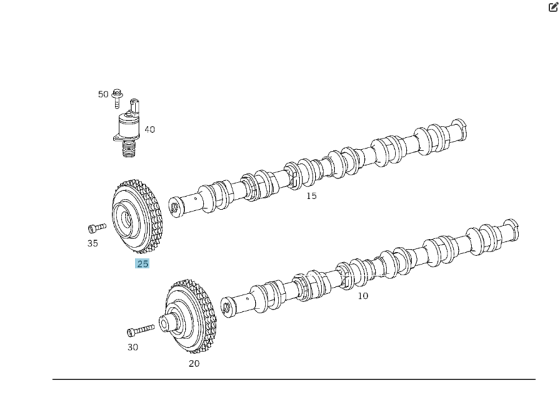 50
40
15
35
25
10
30
20