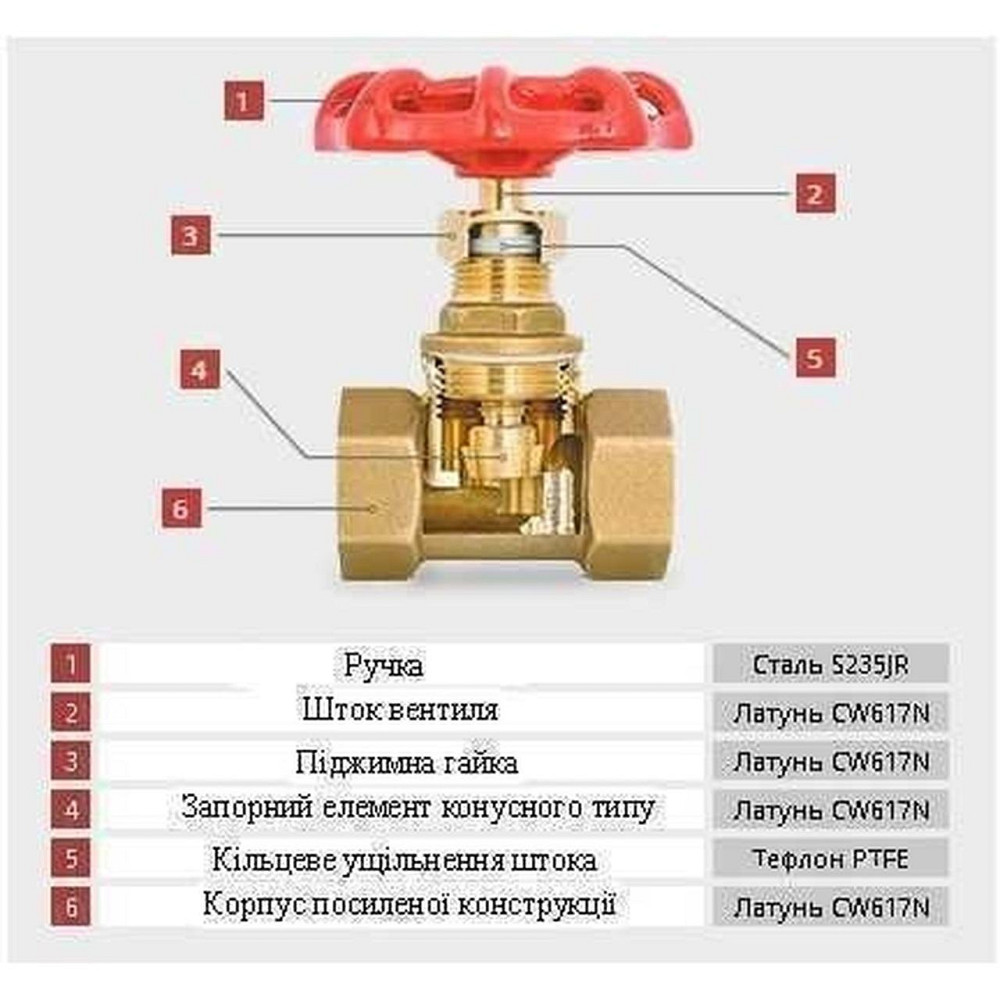 1

2

3

5

4

6

| 1 | Ручка | Сталь S235JR |
|---|---|---|
| 2 | Шток вентиля | Латунь CW617N |
| 3 | Піджимна гайка | Латунь CW617N |
| 4 | Запорний елемент конусного типу | Латунь CW617N |
| 5 | Кільцеве ущільнення штока | Тефлон PTFE |
| 6 | Корпус посиленої конструкції | Латунь CW617N |