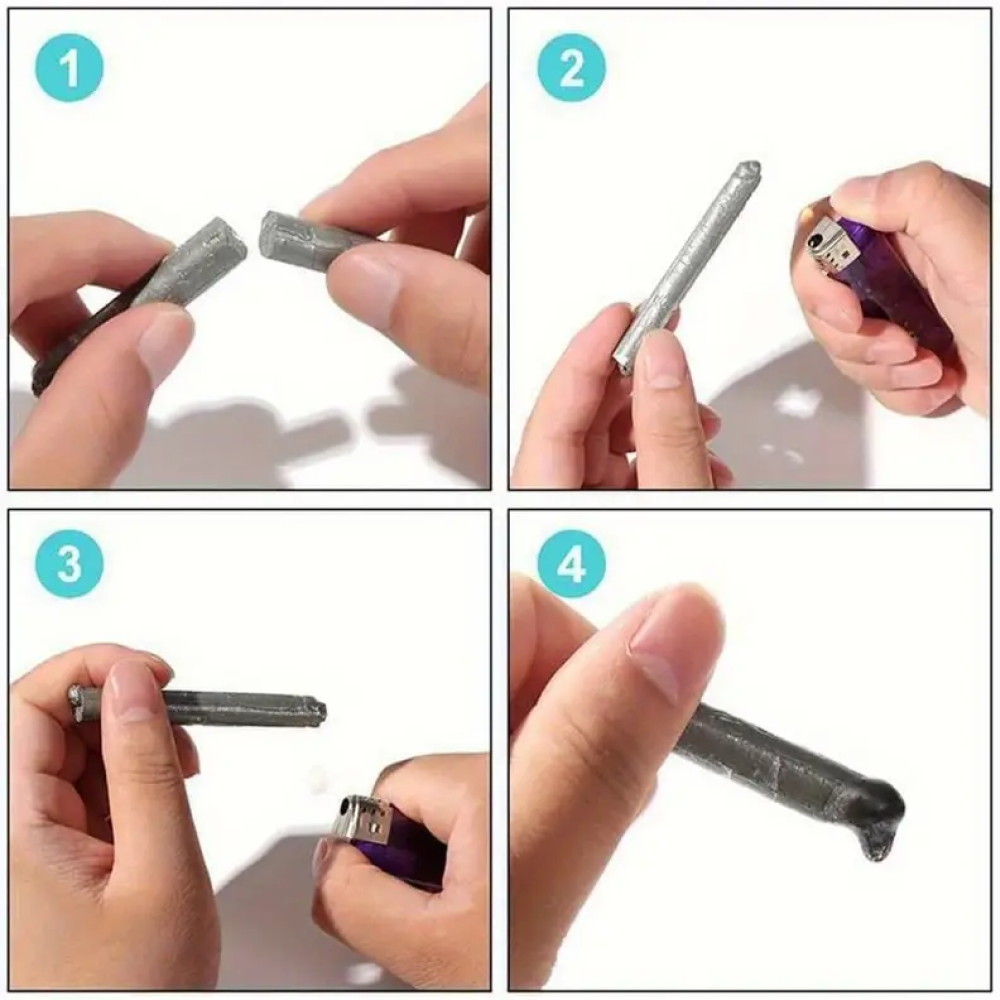 1

2

3

4