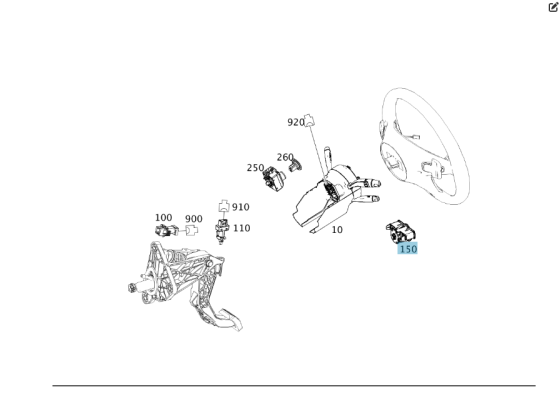 920
260
250
910
100
900
110
10
150