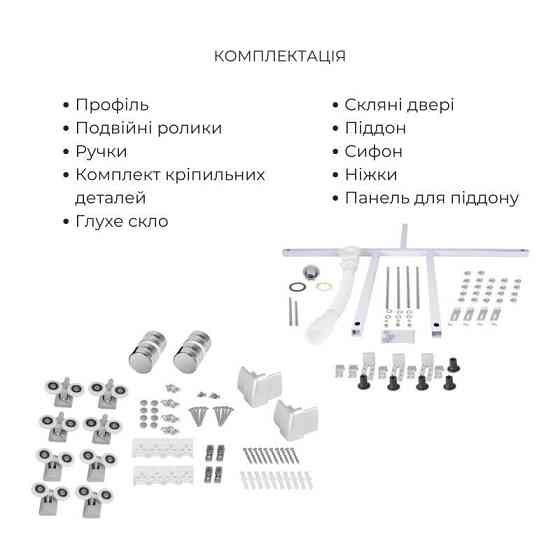 КОМПЛЕКТАЦІЯ

• Профіль
• Подвійні ролики
• Ручки
• Комплект кріпильних деталей
• Глухе скло

• Скляні двері
• Піддон
• Сифон
• Ніжки
• Панель для піддону