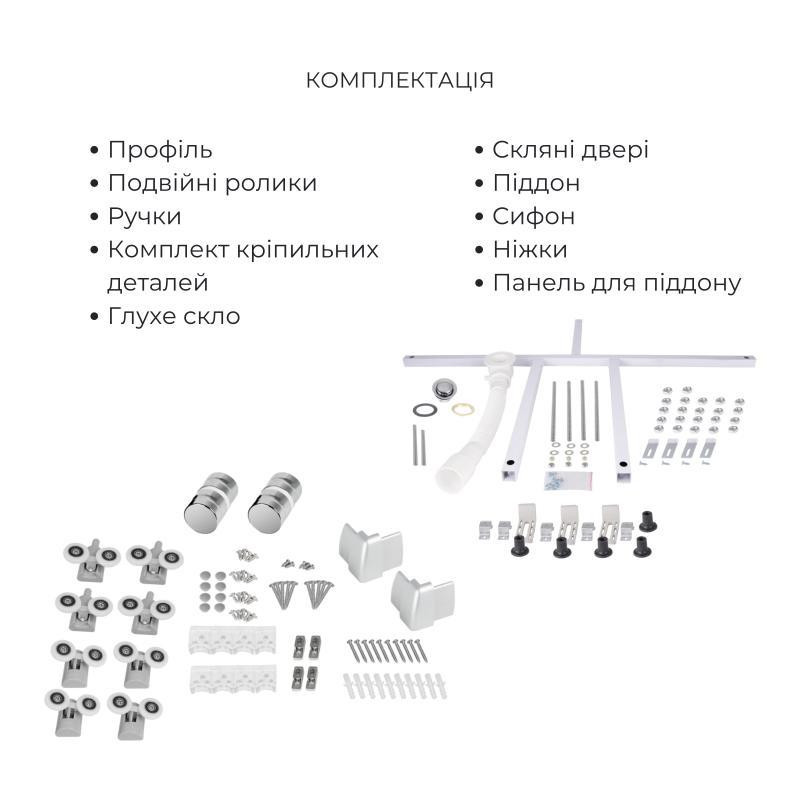 КОМПЛЕКТАЦІЯ

• Профіль
• Подвійні ролики
• Ручки
• Комплект кріпильних деталей
• Глухе скло

• Скляні двері
• Піддон
• Сифон
• Ніжки
• Панель для піддону