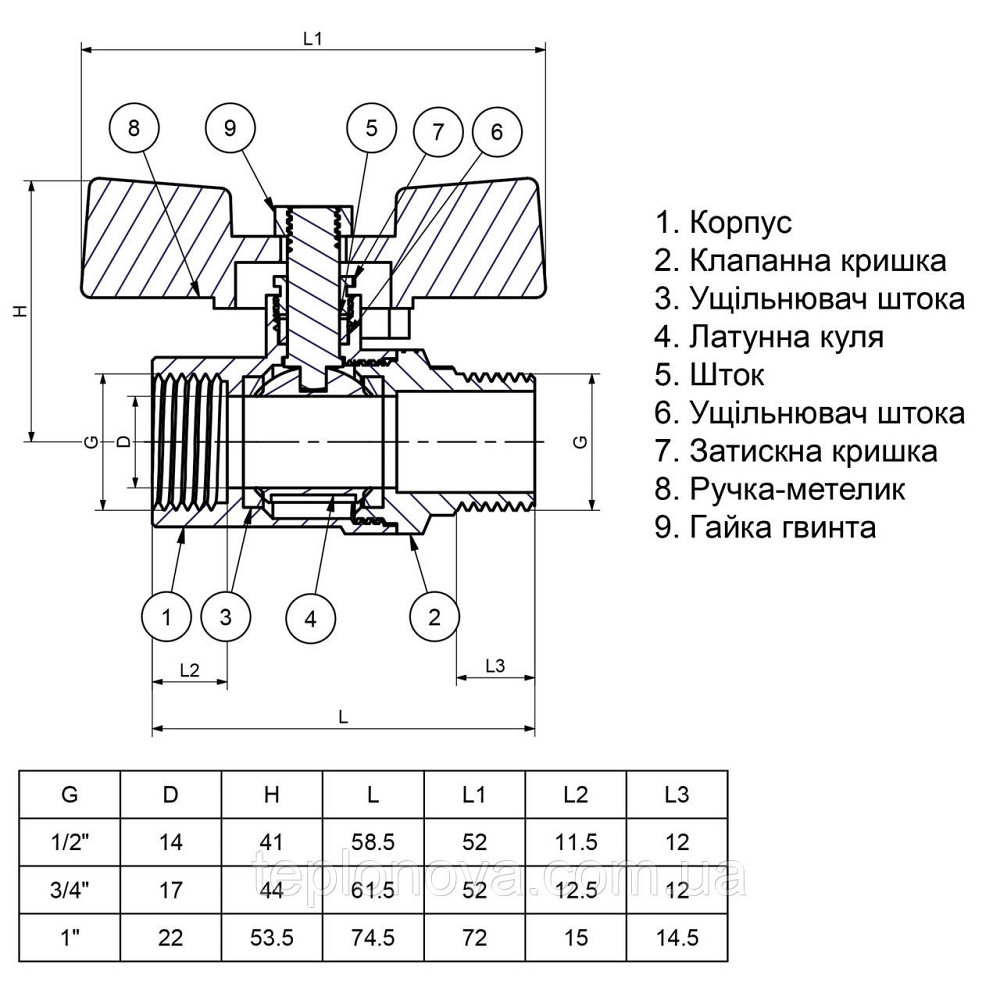 L1

8 9 5 7 6

H

G D G

1 3 4 2

L2 L3

L

1. Корпус
2. Клапанна кришка
3. Ущільнювач штока
4. Латунна куля
5. Шток
6. Ущільнювач штока
7. Затискна кришка
8. Ручка-метелик
9. Гайка гвинта

| G | D | H | L | L1 | L2 | L3 |
|---|---|---|---|---|---|---|
| 1/2" | 14 | 41 | 58.5 | 52 | 11.5 | 12 |
| 3/4" | 17 | 44 | 61.5 | 52 | 12.5 | 12 |
| 1" | 22 | 53.5 | 74.5 | 72 | 15 | 14.5 |

teplonova.com.ua