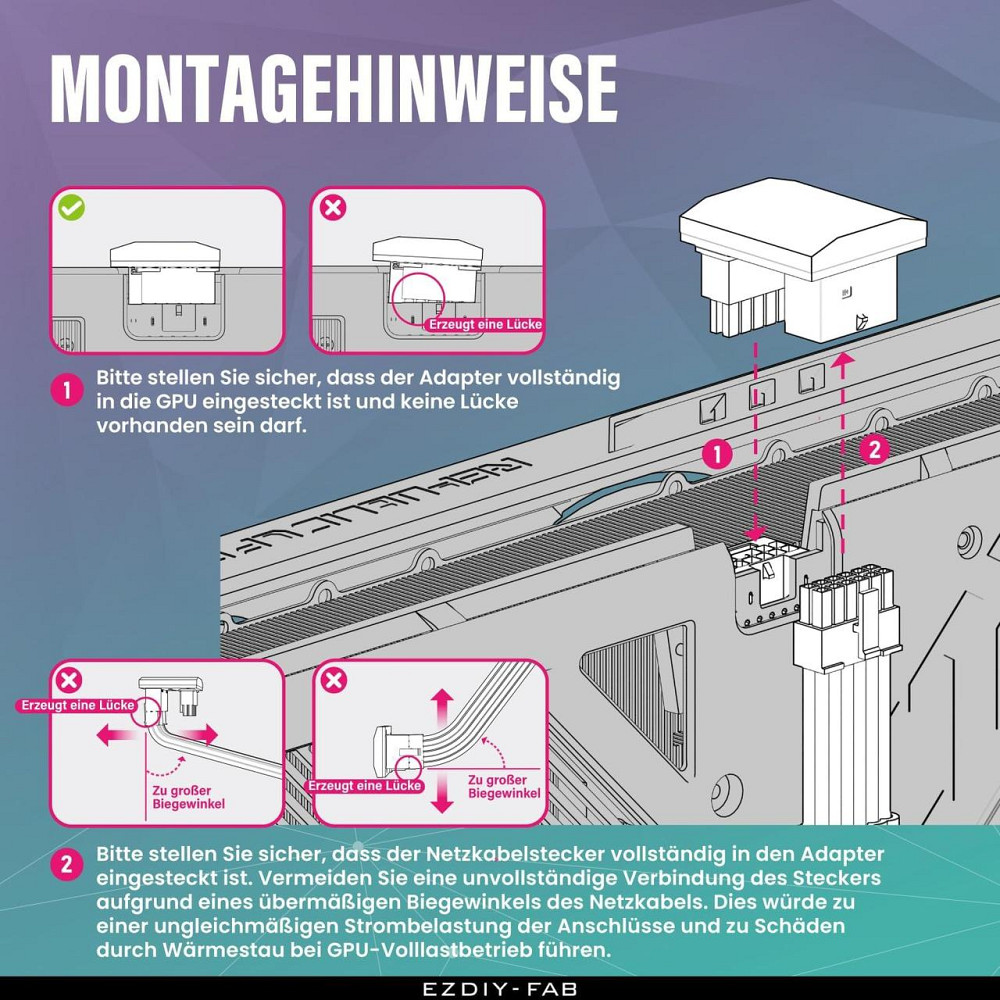 MONTAGEHINWEISE

Erzeugt eine Lücke

1 Bitte stellen Sie sicher, dass der Adapter vollständig in die GPU eingesteckt ist und keine Lücke vorhanden sein darf.

1

2

Erzeugt eine Lücke

Zu großer Biegewinkel

Erzeugt eine Lücke

Zu großer Biegewinkel

2 Bitte stellen Sie sicher, dass der Netzkabelstecker vollständig in den Adapter eingesteckt ist. Vermeiden Sie eine unvollständige Verbindung des Steckers aufgrund eines übermäßigen Biegewinkels des Netzkabels. Dies würde zu einer ungleichmäßigen Strombelastung der Anschlüsse und zu Schäden durch Wärmestau bei GPU-Volllastbetrieb führen.

EZDIY-FAB