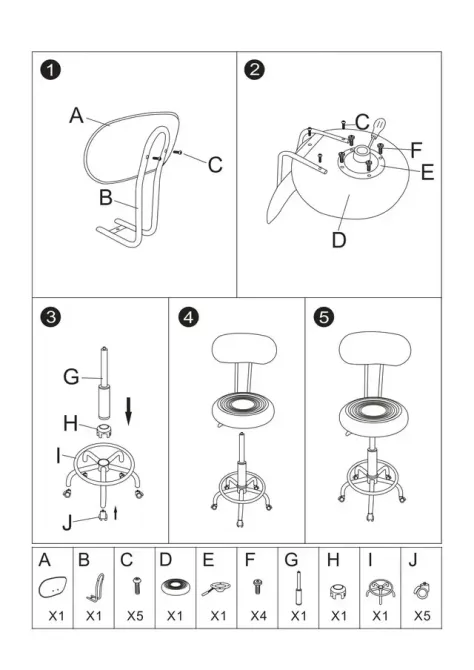 1
A
C
B

2
C
F
E
D

3
G
H
I
J

4

5

| A | B | C | D | E | F | G | H | I | J |
|---|---|---|---|---|---|---|---|---|---|
| X1 | X1 | X5 | X1 | X1 | X4 | X1 | X1 | X1 | X5 |