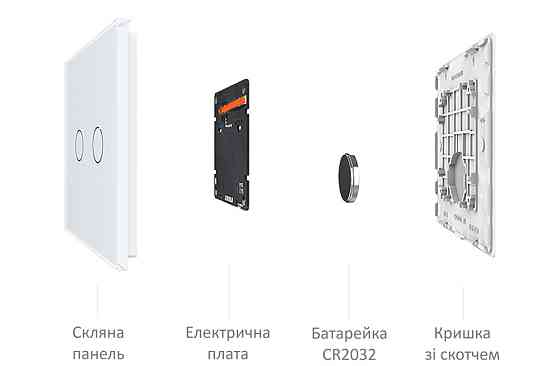 Скляна панель

Електрична плата

Батарейка CR2032

Кришка зі скотчем