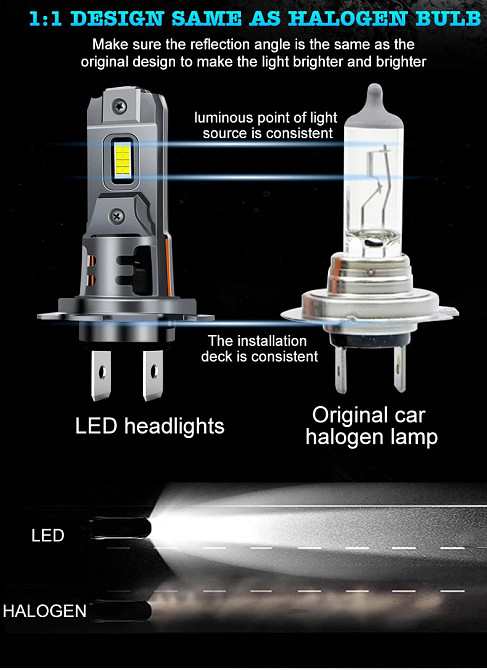 1:1 DESIGN SAME AS HALOGEN BULB

Make sure the reflection angle is the same as the original design to make the light brighter and brighter

luminous point of light source is consistent

The installation deck is consistent

LED headlights

Original car halogen lamp

LED

HALOGEN