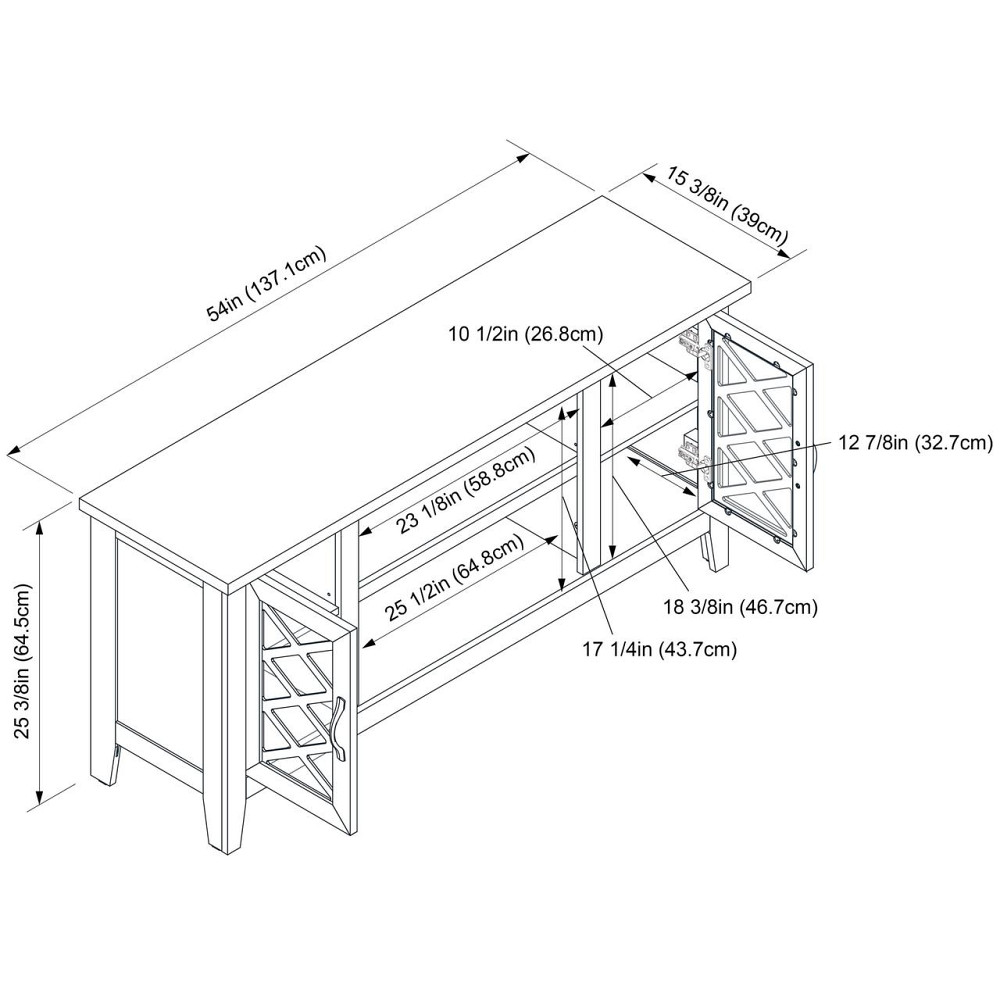 54in (137.1cm)

15 3/8in (39cm)

10 1/2in (26.8cm)

12 7/8in (32.7cm)

23 1/8in (58.8cm)

25 1/2in (64.8cm)

18 3/8in (46.7cm)

17 1/4in (43.7cm)

25 3/8in (64.5cm)