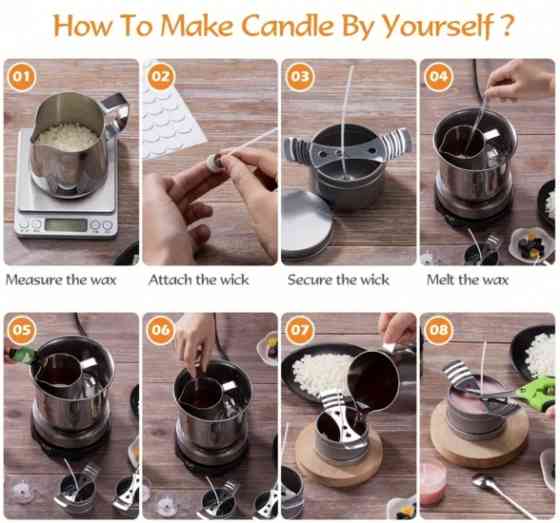 How To Make Candle By Yourself ?

01

Measure the wax

02

Attach the wick

03

Secure the wick

04

Melt the wax

05

06

07

08