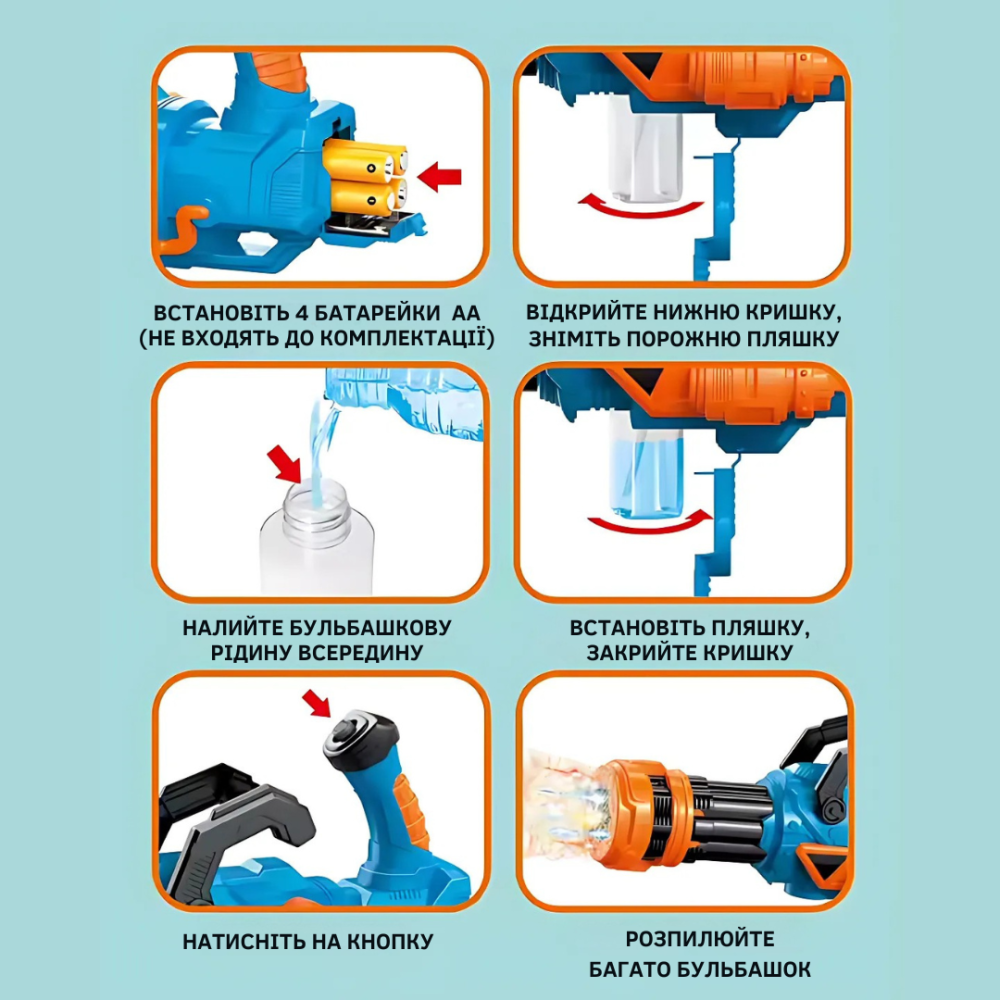 ВСТАНОВІТЬ 4 БАТАРЕЙКИ АА (НЕ ВХОДЯТЬ ДО КОМПЛЕКТАЦІЇ)

ВІДКРИЙТЕ НИЖНЮ КРИШКУ, ЗНІМІТЬ ПОРОЖНЮ ПЛЯШКУ

НАЛИЙТЕ БУЛЬБАШКОВУ РІДИНУ ВСЕРЕДИНУ

ВСТАНОВІТЬ ПЛЯШКУ, ЗАКРИЙТЕ КРИШКУ

НАТИСНІТЬ НА КНОПКУ

РОЗПИЛЮЙТЕ БАГАТО БУЛЬБАШОК