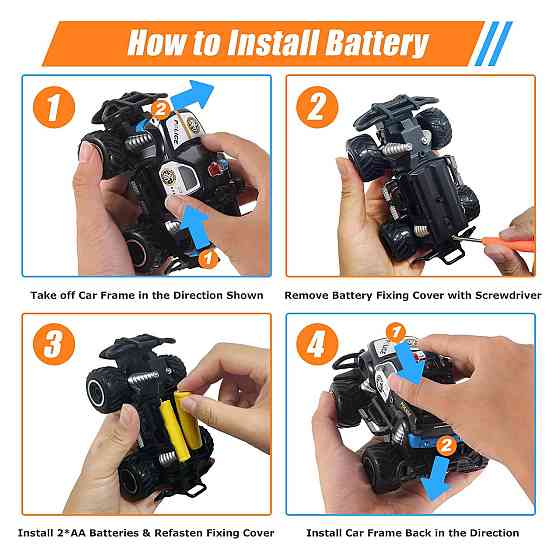 How to Install Battery

1

2

1

Take off Car Frame in the Direction Shown

2

Remove Battery Fixing Cover with Screwdriver

3

Install 2*AA Batteries & Refasten Fixing Cover

4

1

2

Install Car Frame Back in the Direction