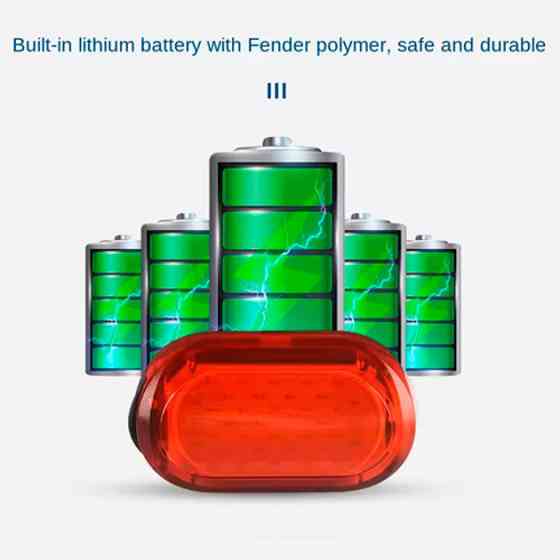 Built-in lithium battery with Fender polymer, safe and durable

III