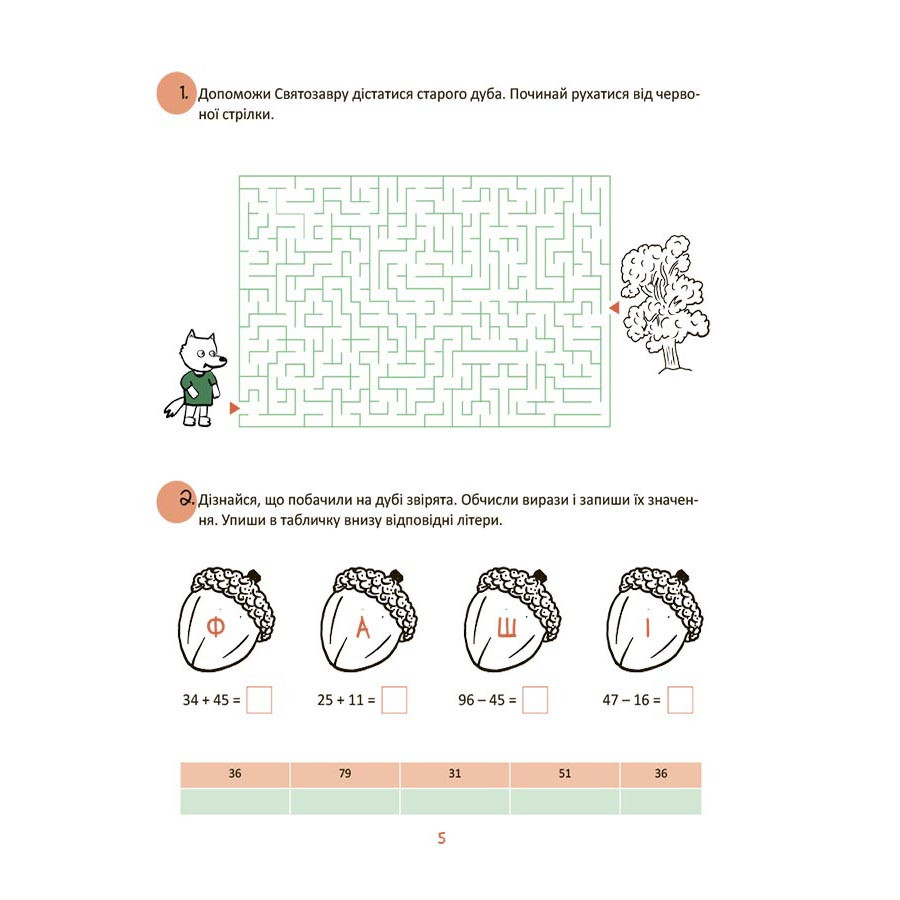 1. Допоможи Святозавру дістатися старого дуба. Починай рухатися від червоної стрілки.

2. Дізнайся, що побачили на дубі звірята. Обчисли вирази і запиши їх значення. Упиши в табличку внизу відповідні літери.

Ф

А

Ш

І

$34 + 45 =$ 

$25 + 11 =$ 

$96 - 45 =$ 

$47 - 16 =$ 

| 36 | 79 | 31 | 51 | 36 |
|---|---|---|---|---|
| | | | | |

5