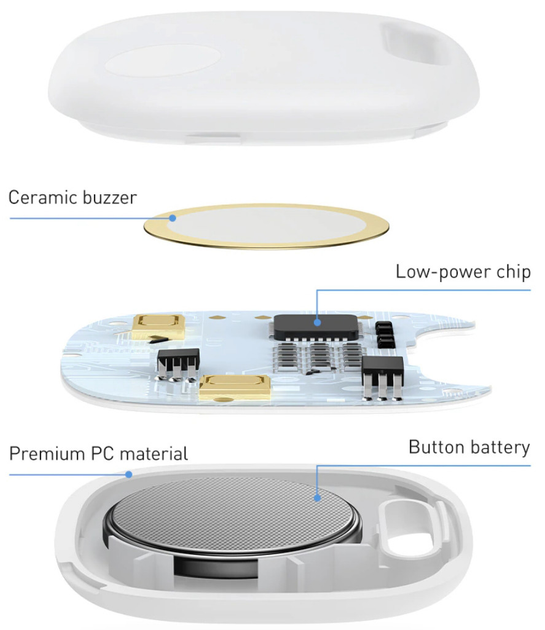 Ceramic buzzer

Low-power chip

Premium PC material

Button battery