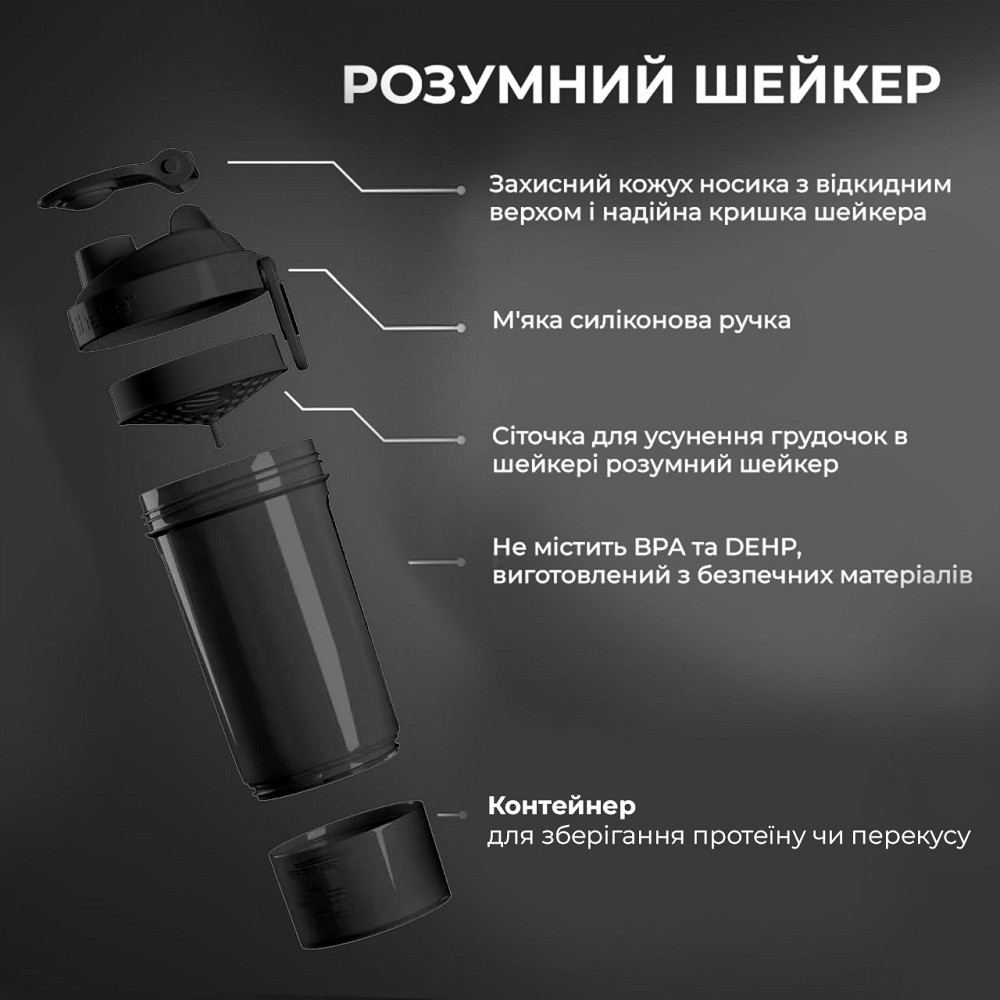 РОЗУМНИЙ ШЕЙКЕР

Захисний кожух носика з відкидним верхом і надійна кришка шейкера

М'яка силіконова ручка

Сіточка для усунення грудочок в шейкері розумний шейкер

Не містить BPA та DEHP, виготовлений з безпечних матеріалів

Контейнер
для зберігання протеїну чи перекусу