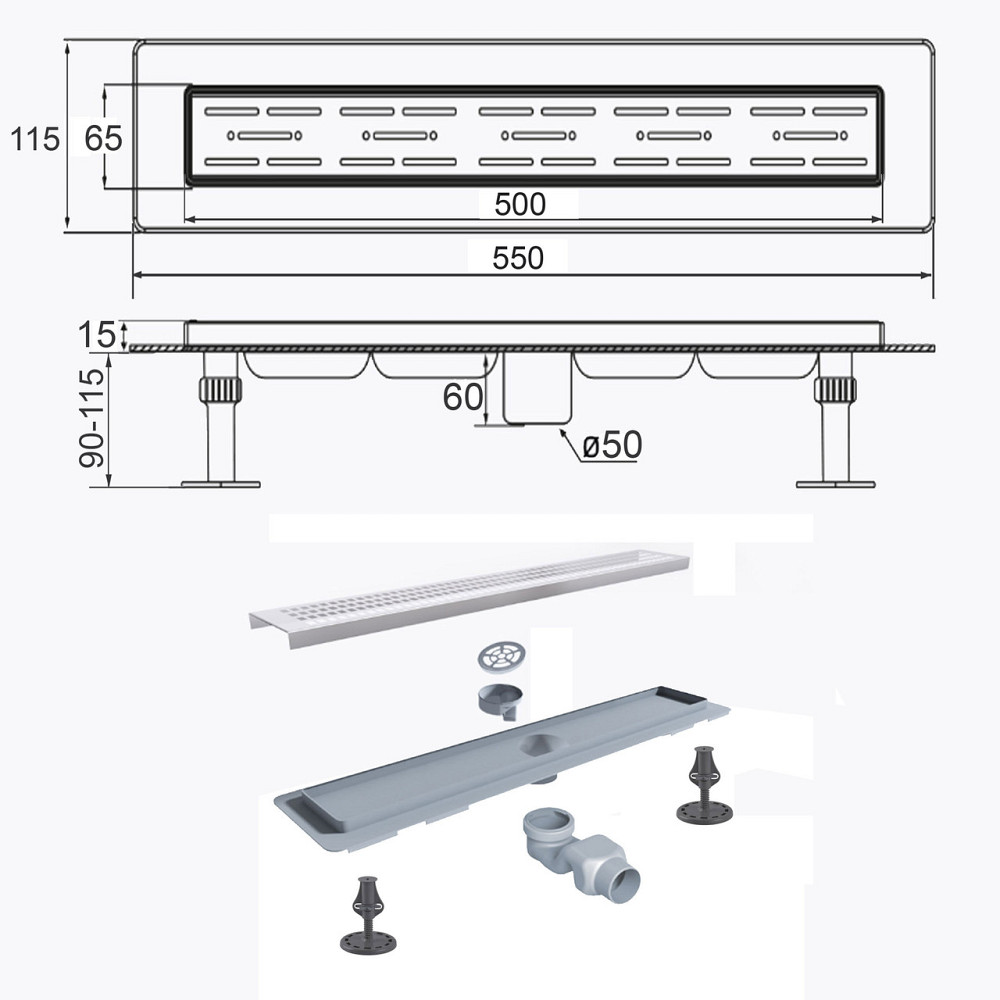 115
65
500
550
15
90-115
60
ø50