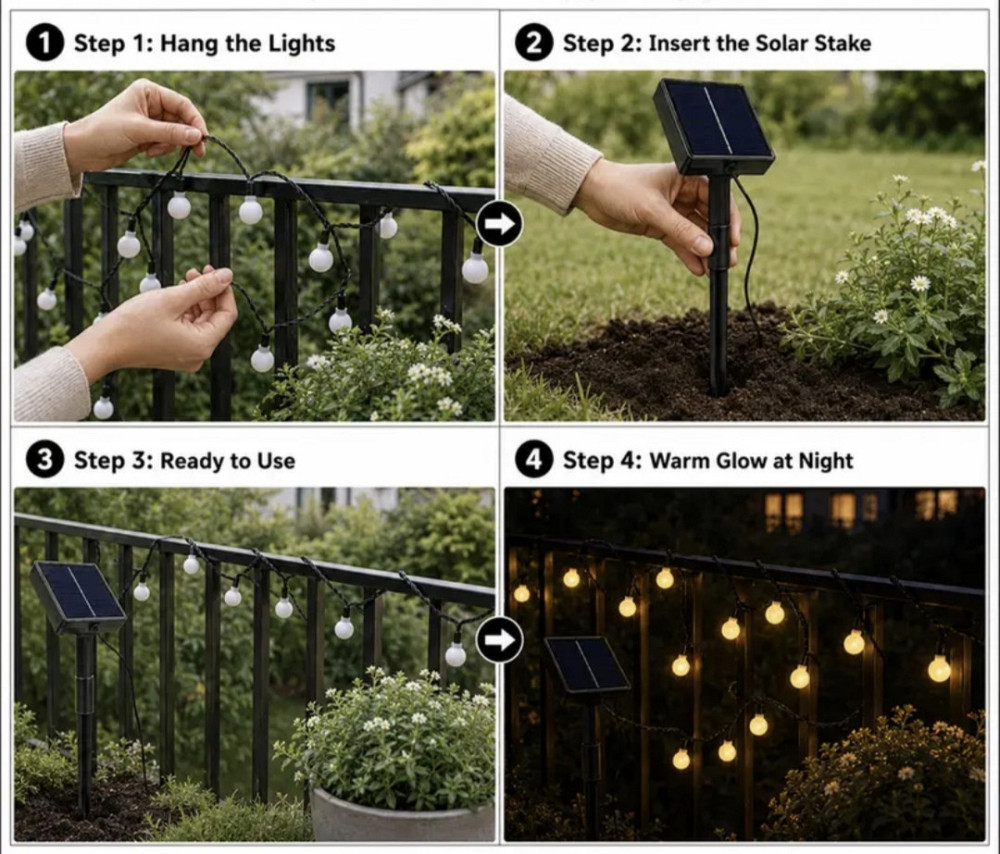 1 Step 1: Hang the Lights

2 Step 2: Insert the Solar Stake

3 Step 3: Ready to Use

4 Step 4: Warm Glow at Night